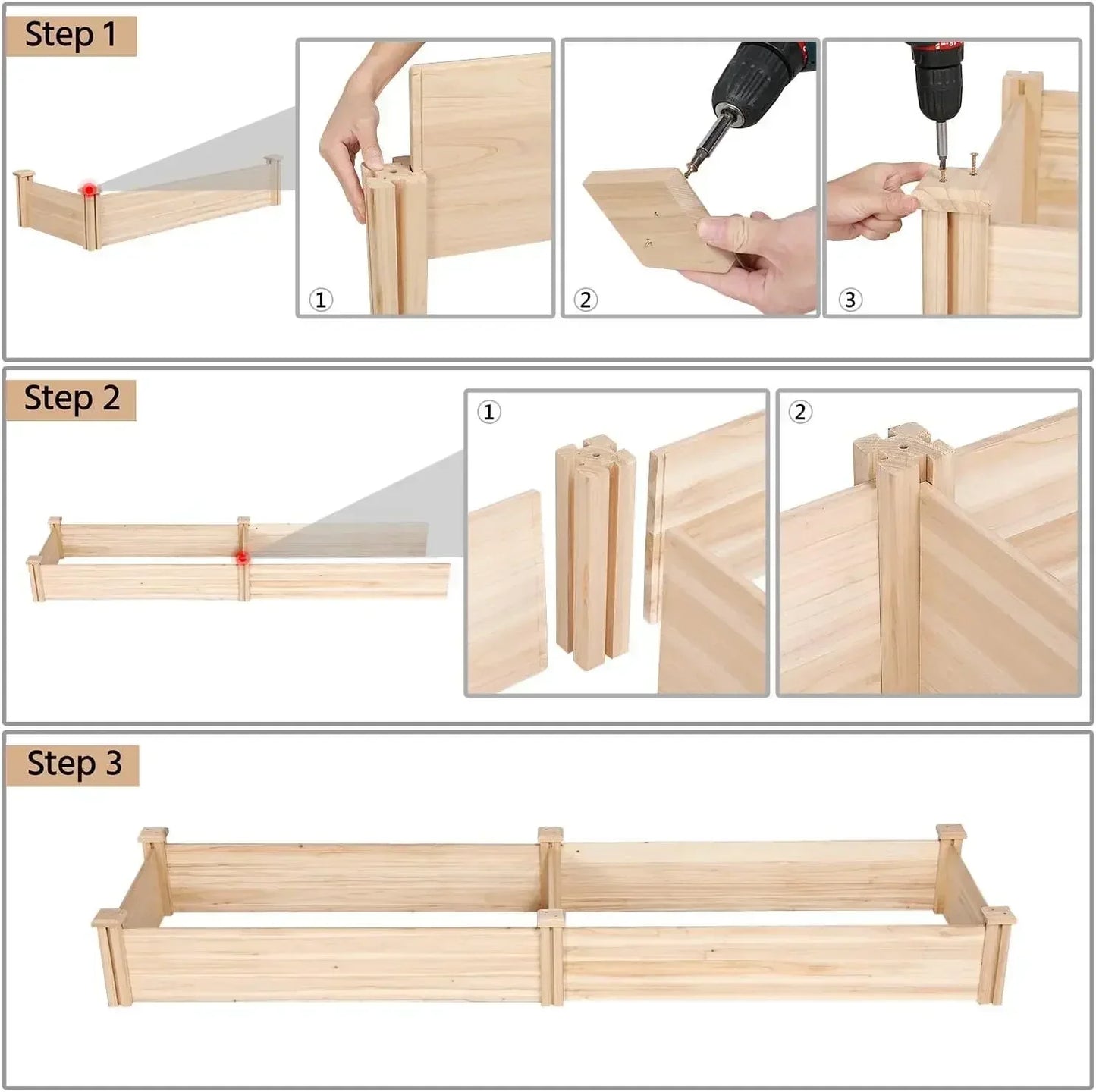 Step 1

①

②

③

Step 2

①

②

Step 3